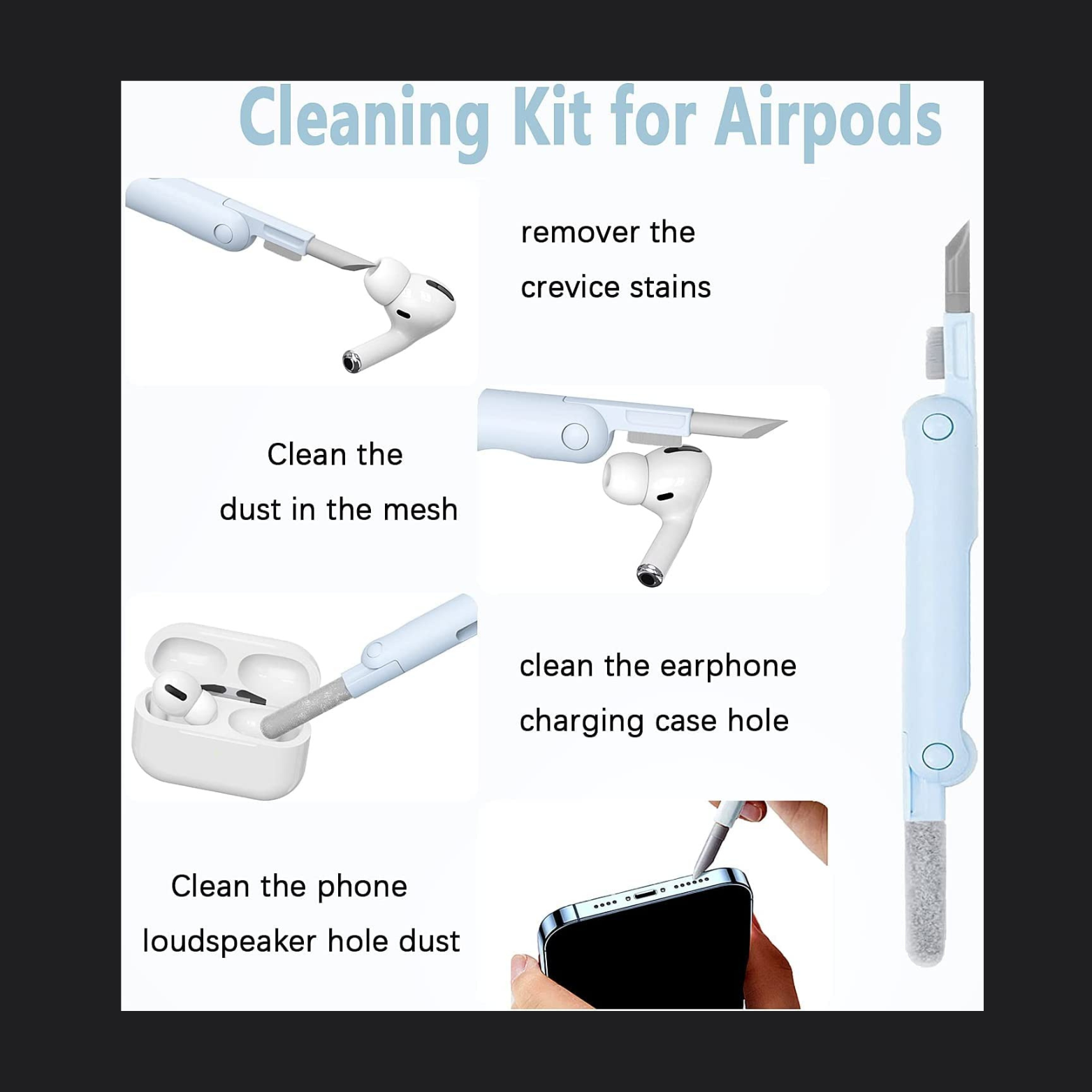 Cleaning Kit for Airpods

remover the crevice stains

Clean the dust in the mesh

clean the earphone charging case hole

Clean the phone loudspeaker hole dust