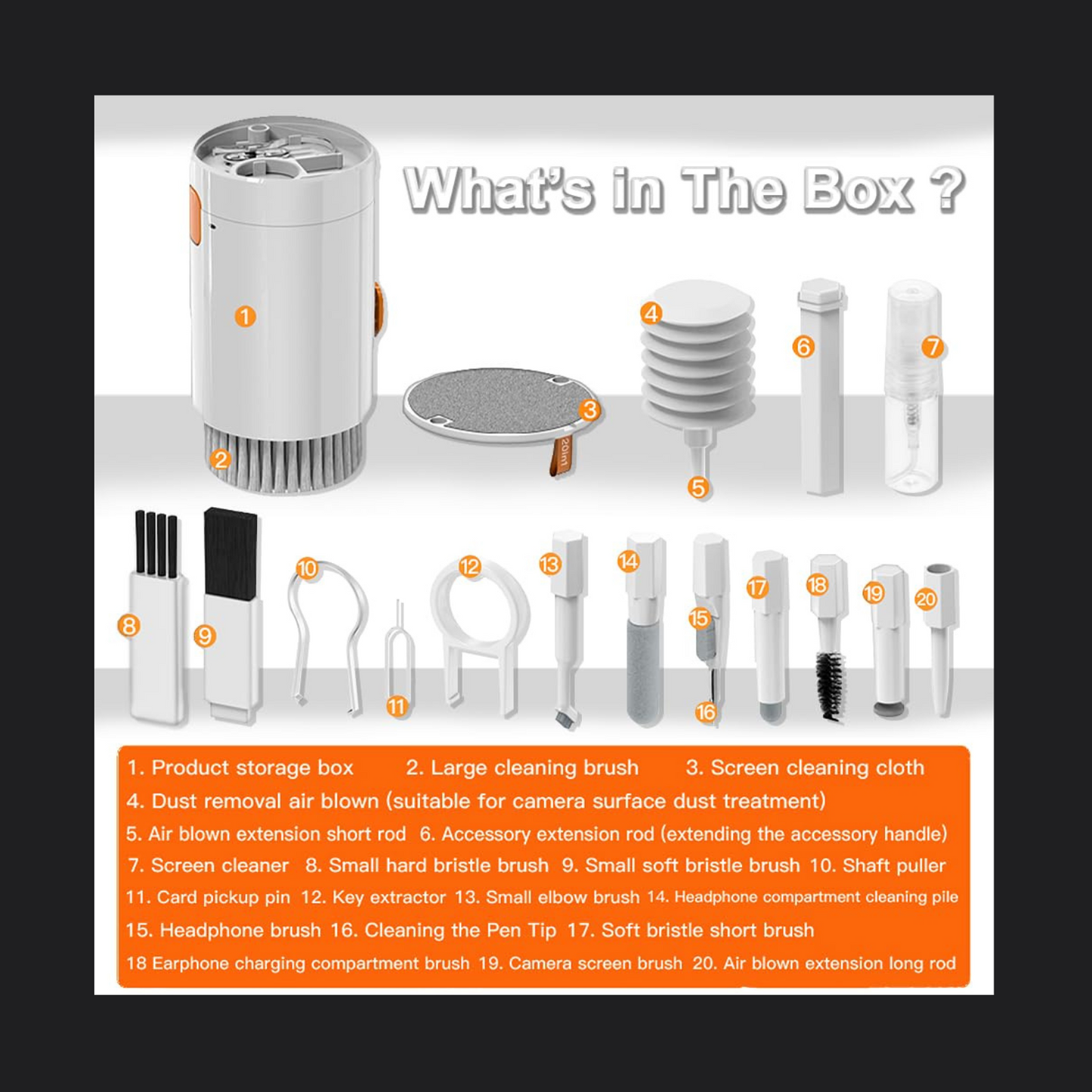 What's in The Box ?

1
2
3
20in1
4
5
6
7
8
9
10
11
12
13
14
15
16
17
18
19
20

1. Product storage box 2. Large cleaning brush 3. Screen cleaning cloth
4. Dust removal air blown (suitable for camera surface dust treatment)
5. Air blown extension short rod 6. Accessory extension rod (extending the accessory handle)
7. Screen cleaner 8. Small hard bristle brush 9. Small soft bristle brush 10. Shaft puller
11. Card pickup pin 12. Key extractor 13. Small elbow brush 14. Headphone compartment cleaning pile
15. Headphone brush 16. Cleaning the Pen Tip 17. Soft bristle short brush
18 Earphone charging compartment brush 19. Camera screen brush 20. Air blown extension long rod