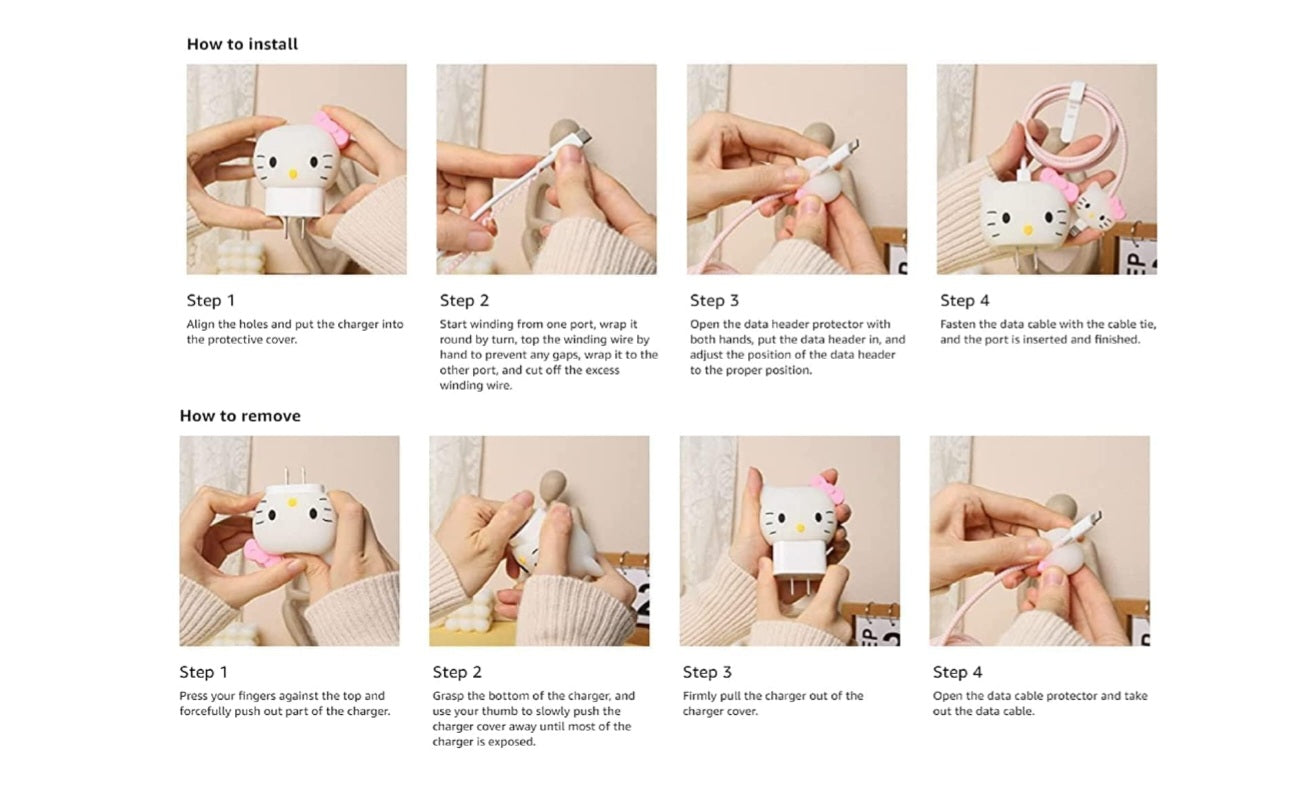 How to install

Step 1
Align the holes and put the charger into the protective cover.

Step 2
Start winding from one port, wrap it round by turn, top the winding wire by hand to prevent any gaps, wrap it to the other port, and cut off the excess winding wire.

Step 3
Open the data header protector with both hands, put the data header in, and adjust the position of the data header to the proper position.

Step 4
Fasten the data cable with the cable tie, and the port is inserted and finished.

How to remove

Step 1
Press your fingers against the top and forcefully push out part of the charger.

Step 2
Grasp the bottom of the charger, and use your thumb to slowly push the charger cover away until most of the charger is exposed.

Step 3
Firmly pull the charger out of the charger cover.

Step 4
Open the data cable protector and take out the data cable.